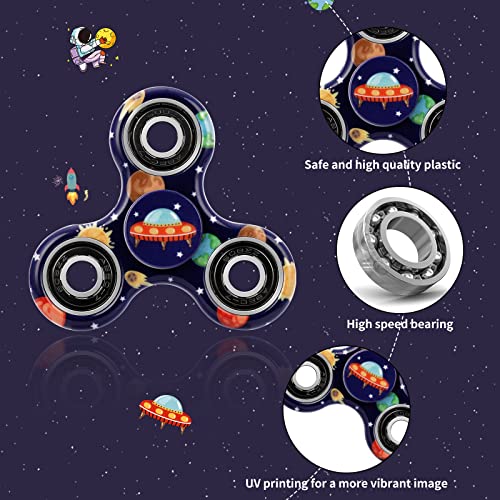 Safe and high quality plastic

High speed bearing

UV printing for a more vibrant image